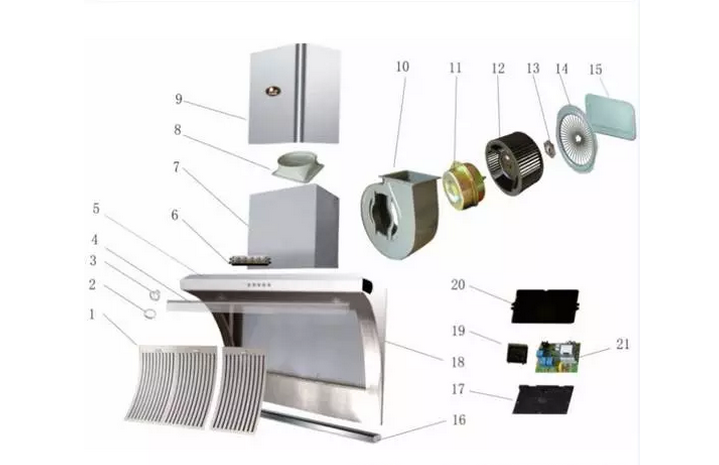 9
8
7
6
5
4
3
2
1
10
11
12
13
14
15
20
19
21
18
17
16